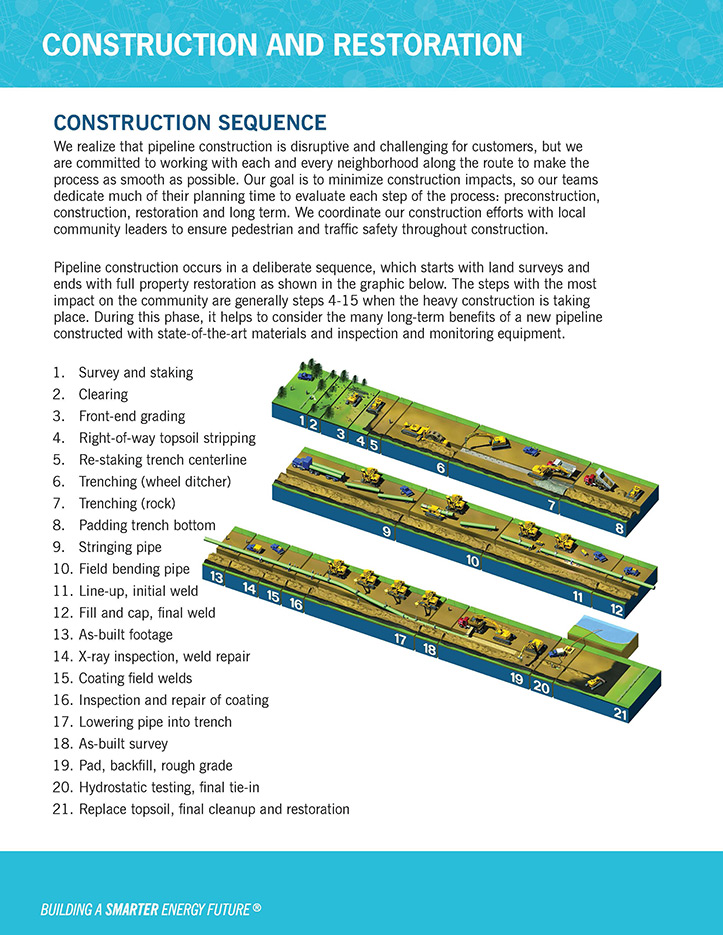 CONSTRUCTION AND RESTORATION

CONSTRUCTION SEQUENCE

We realize that pipeline construction is disruptive and challenging for customers, but we are committed to working with each and every neighborhood along the route to make the process as smooth as possible. Our goal is to minimize construction impacts, so our teams dedicate much of their planning time to evaluate each step of the process: preconstruction, construction, restoration and long term. We coordinate our construction efforts with local community leaders to ensure pedestrian and traffic safety throughout construction.

Pipeline construction occurs in a deliberate sequence, which starts with land surveys and ends with full property restoration as shown in the graphic below. The steps with the most impact on the community are generally steps 4-15 when the heavy construction is taking place. During this phase, it helps to consider the many long-term benefits of a new pipeline constructed with state-of-the-art materials and inspection and monitoring equipment.

1. Survey and staking
2. Clearing
3. Front-end grading
4. Right-of-way topsoil stripping
5. Re-staking trench centerline
6. Trenching (wheel ditcher)
7. Trenching (rock)
8. Padding trench bottom
9. Stringing pipe
10. Field bending pipe
11. Line-up, initial weld
12. Fill and cap, final weld
13. As-built footage
14. X-ray inspection, weld repair
15. Coating field welds
16. Inspection and repair of coating
17. Lowering pipe into trench
18. As-built survey
19. Pad, backfill, rough grade
20. Hydrostatic testing, final tie-in
21. Replace topsoil, final cleanup and restoration

1 2 3 4 5 6 7 8 9 10 11 12 13 14 15 16 17 18 19 20 21

BUILDING A SMARTER ENERGY FUTURE ®